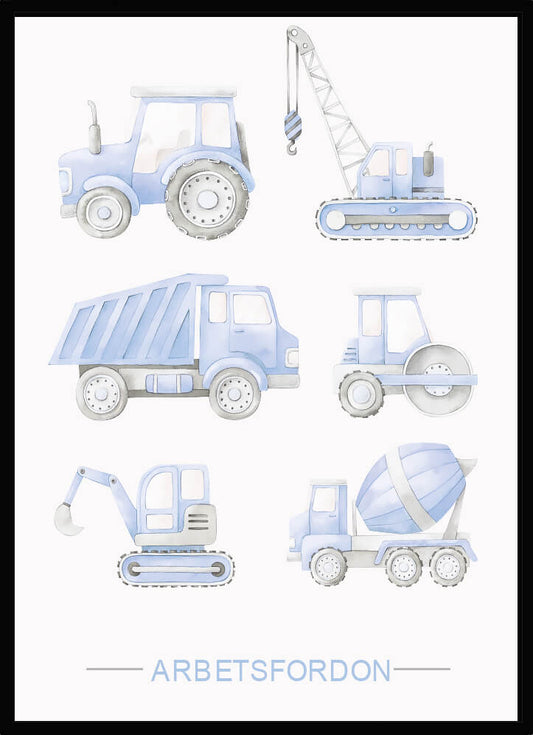 ARBETSFORDON